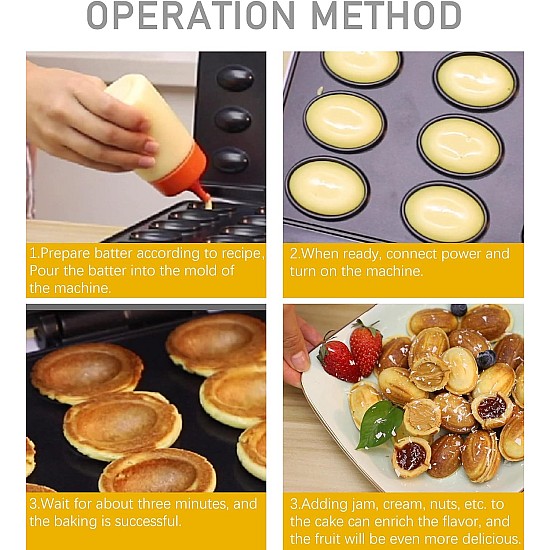 OPERATION METHOD

1.Prepare batter according to recipe, Pour the batter into the mold of the machine.

2.When ready, connect power and turn on the machine.

3.Wait for about three minutes, and the baking is successful.

3.Adding jam, cream, nuts, etc. to the cake can enrich the flavor, and the fruit will be even more delicious.